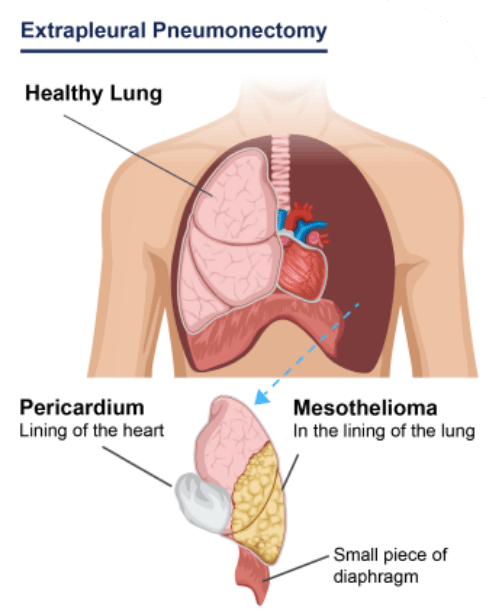 Extrapleural Pneumonectomy

Healthy Lung

Pericardium
Lining of the heart

Mesothelioma
In the lining of the lung

Small piece of diaphragm