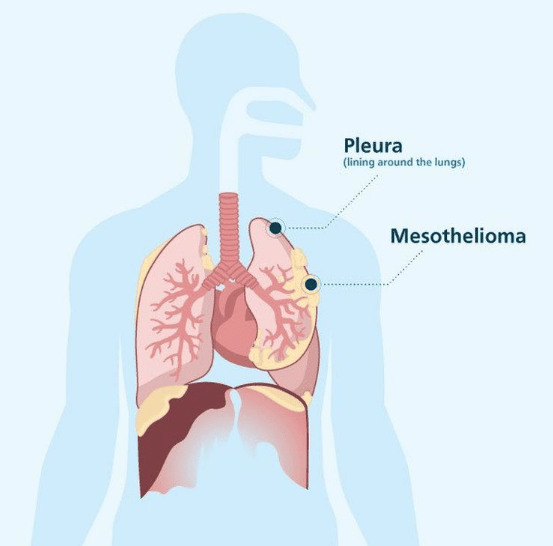 Pleura
(lining around the lungs)

Mesothelioma